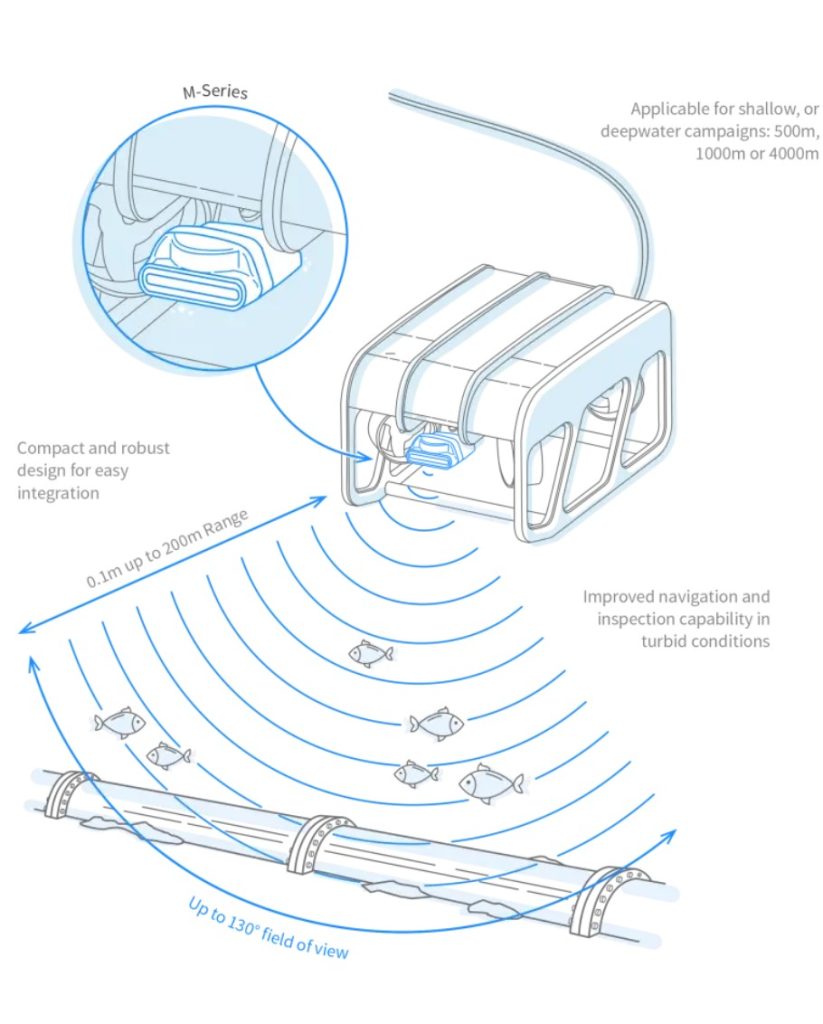 M-Series

Applicable for shallow, or deepwater campaigns: 500m, 1000m or 4000m

Compact and robust design for easy integration

0.1m up to 200m Range

Improved navigation and inspection capability in turbid conditions

Up to 130° field of view